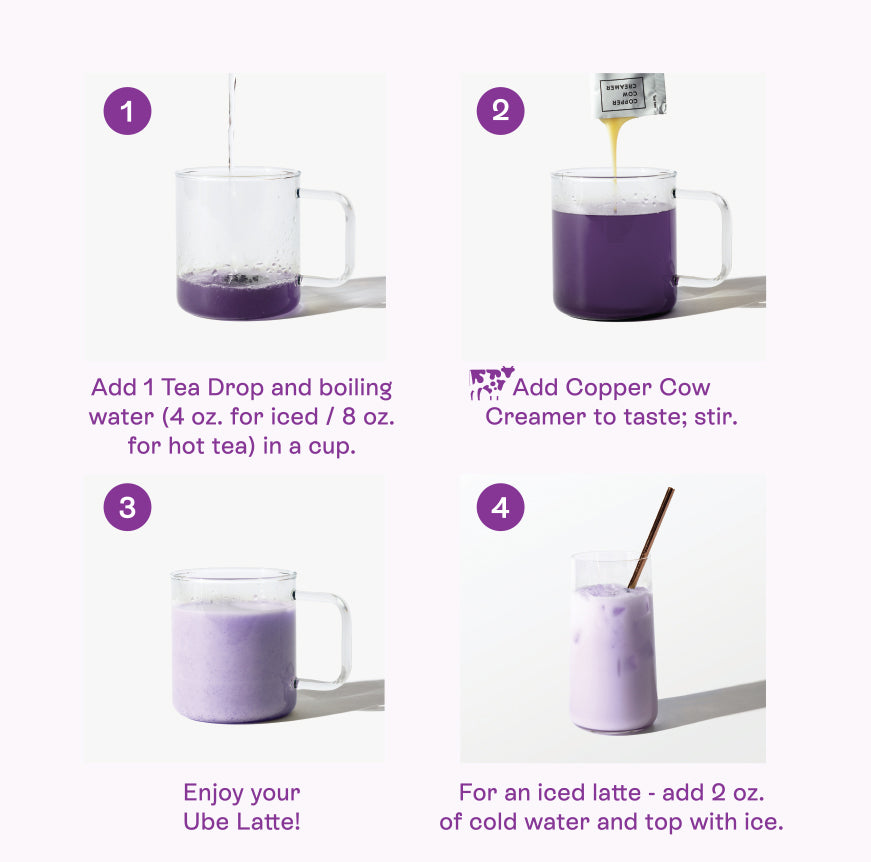 1

Add 1 Tea Drop and boiling water (4 oz. for iced / 8 oz. for hot tea) in a cup.

2

COPPER COW CREAMER

Add Copper Cow Creamer to taste; stir.

3

Enjoy your Ube Latte!

4

For an iced latte - add 2 oz. of cold water and top with ice.